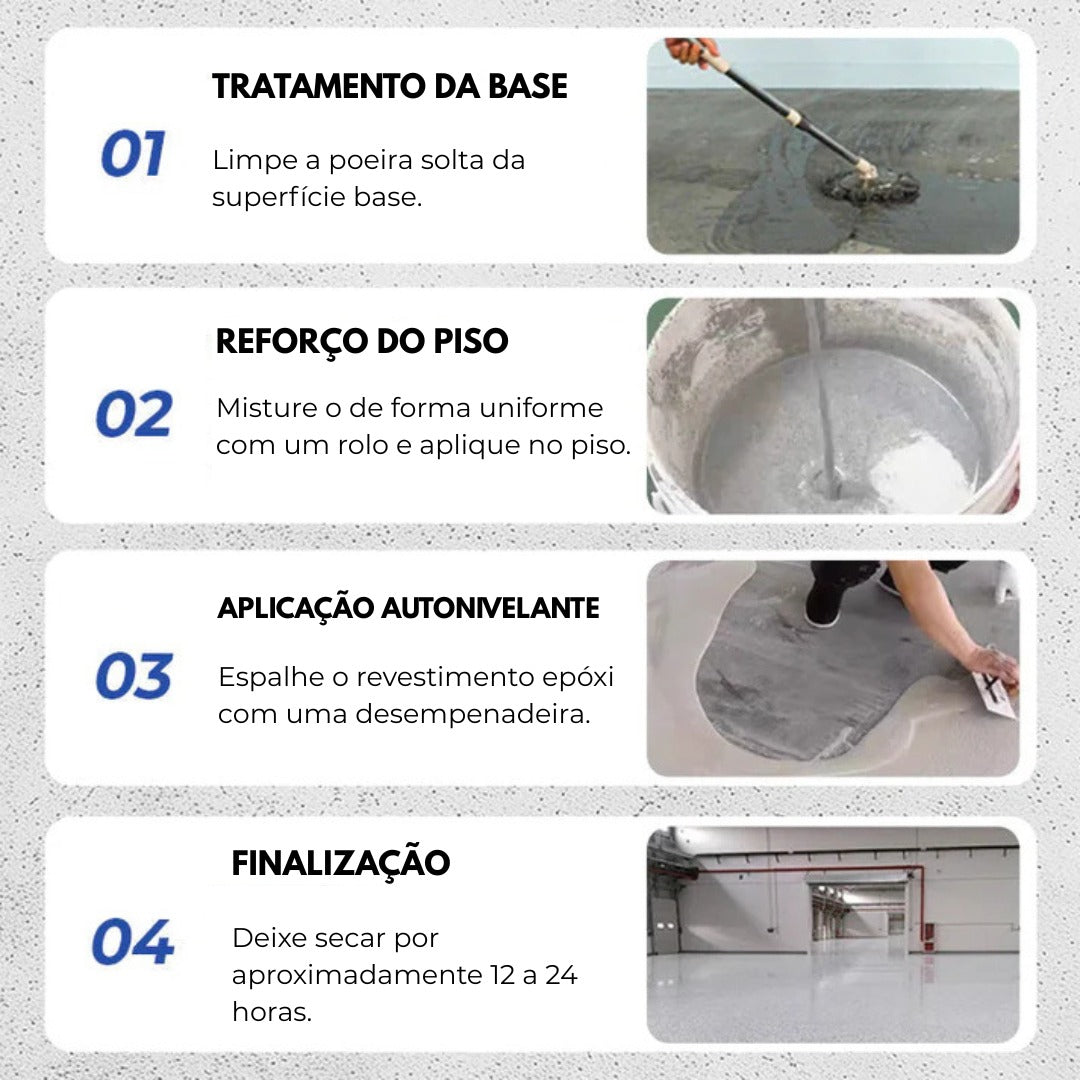 01

TRATAMENTO DA BASE

Limpe a poeira solta da superfície base.

02

REFORÇO DO PISO

Misture o de forma uniforme com um rolo e aplique no piso.

03

APLICAÇÃO AUTONIVELANTE

Espalhe o revestimento epóxi com uma desempenadeira.

04

FINALIZAÇÃO

Deixe secar por aproximadamente 12 a 24 horas.